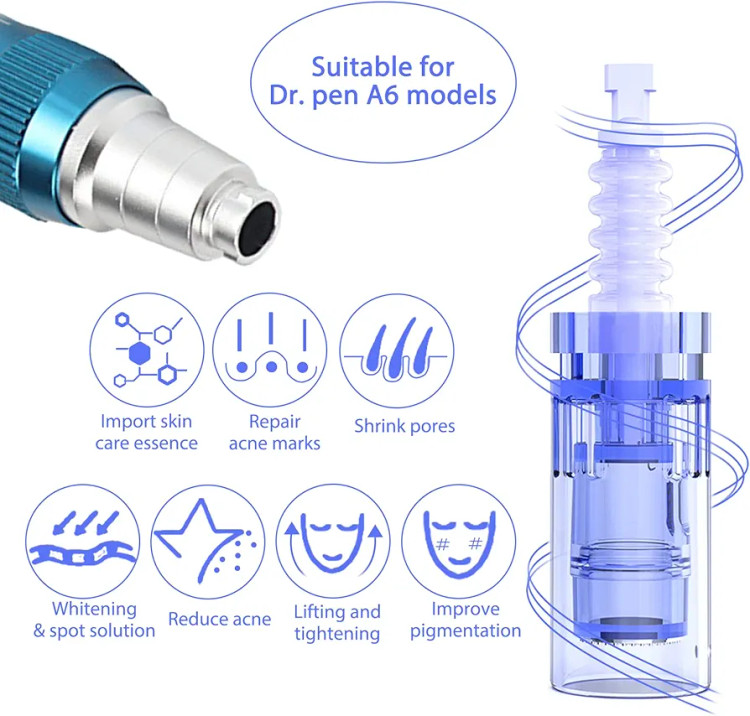 Suitable for Dr. pen A6 models

Import skin care essence

Repair acne marks

Shrink pores

Whitening & spot solution

Reduce acne

Lifting and tightening

Improve pigmentation