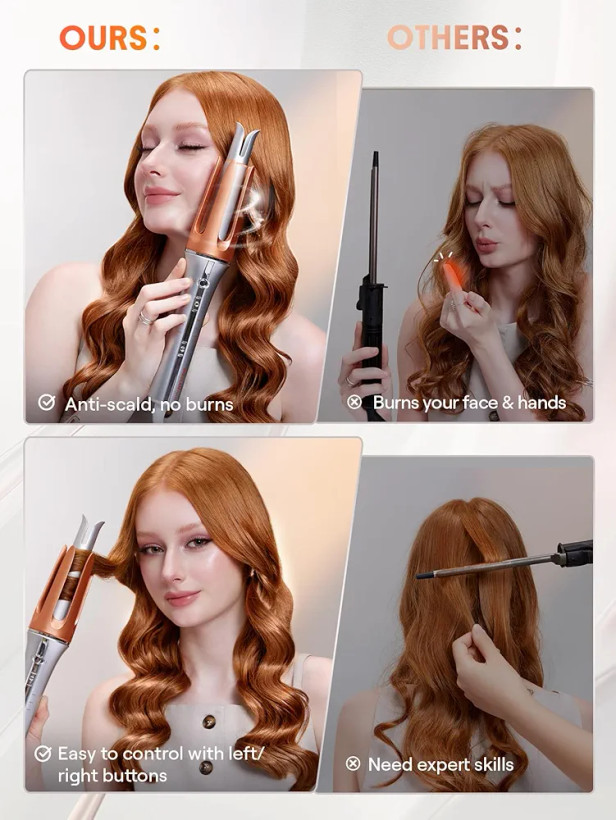 OURS:

OTHERS:

Anti-scald, no burns

Burns your face & hands

Easy to control with left/ right buttons

Need expert skills